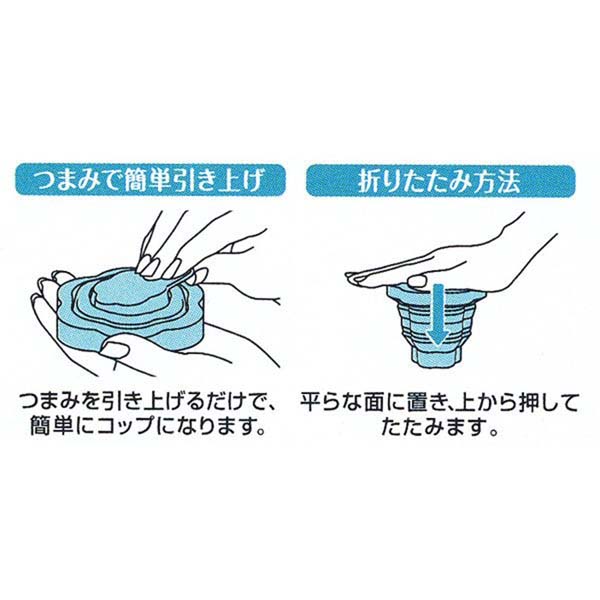 つまみで簡単引き上げ

つまみを引き上げるだけで、簡単にコップになります。

折りたたみ方法

平らな面に置き、上から押してたたみます。